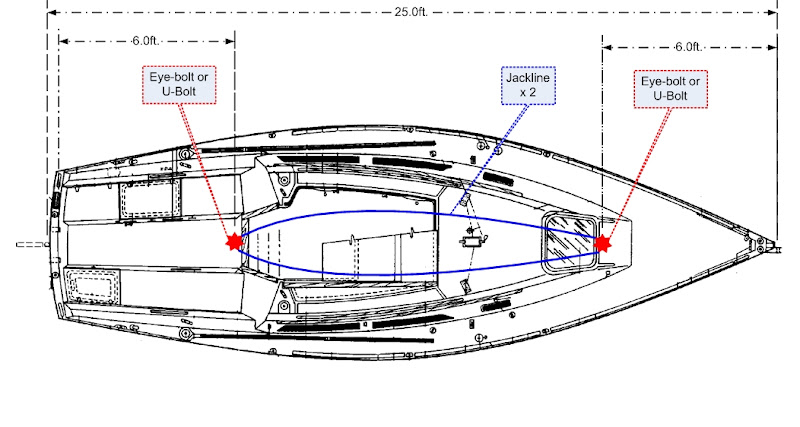 25.0ft.

6.0ft.

6.0ft.

Eye-bolt or U-Bolt

Jackline x 2

Eye-bolt or U-Bolt